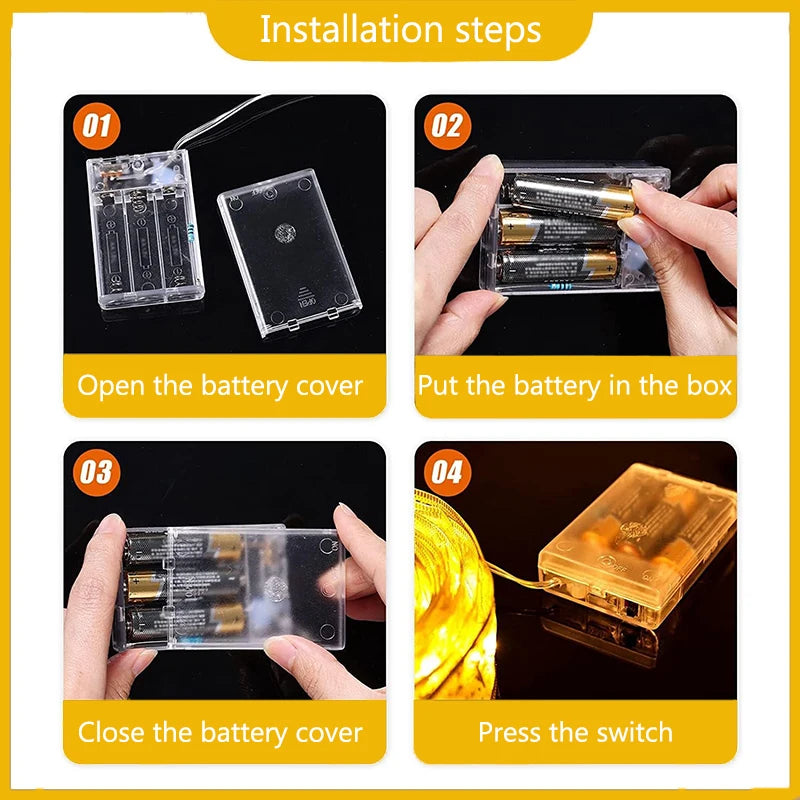 Installation steps

01

Open the battery cover

02

Put the battery in the box

03

Close the battery cover

04

Press the switch